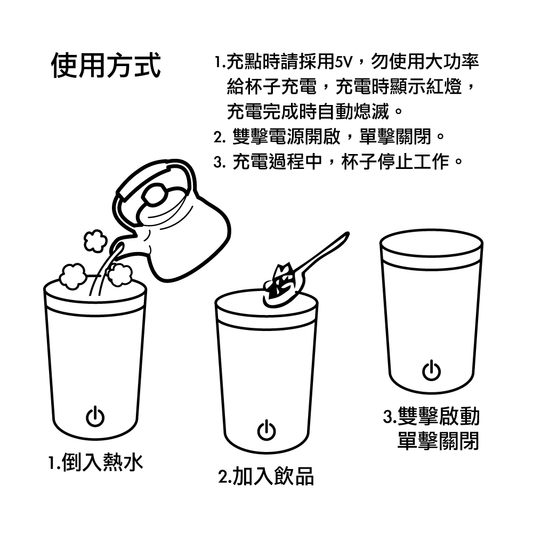 使用方式

1.充點時請採用5V，勿使用大功率給杯子充電，充電時顯示紅燈，充電完成時自動熄滅。
2. 雙擊電源開啟，單擊關閉。
3. 充電過程中，杯子停止工作。

1.倒入熱水

2.加入飲品

3.雙擊啟動
單擊關閉